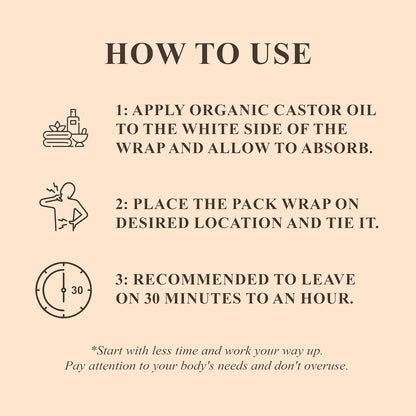 HOW TO USE

1: APPLY ORGANIC CASTOR OIL TO THE WHITE SIDE OF THE WRAP AND ALLOW TO ABSORB.

2: PLACE THE PACK WRAP ON DESIRED LOCATION AND TIE IT.

30

3: RECOMMENDED TO LEAVE ON 30 MINUTES TO AN HOUR.

*Start with less time and work your way up. Pay attention to your body's needs and don't overuse.